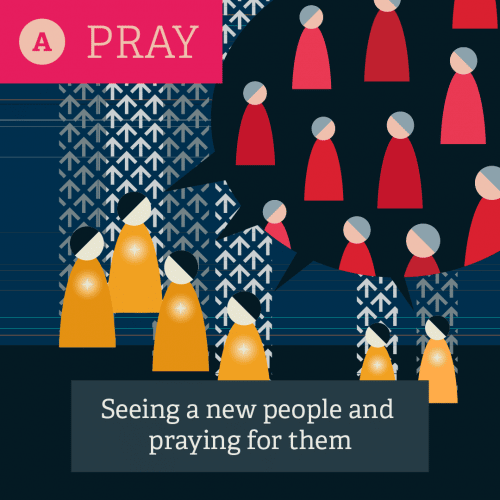 A PRAY

Seeing a new people and praying for them