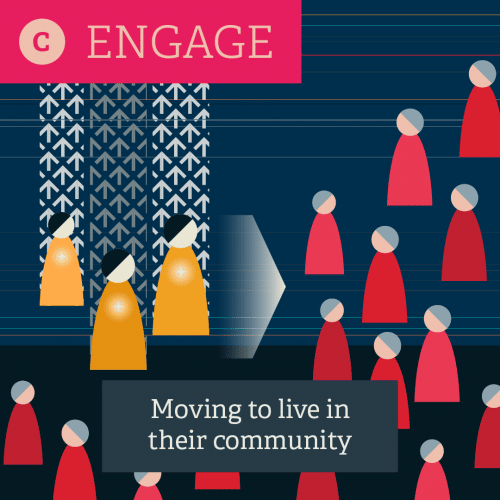 C ENGAGE

Moving to live in their community