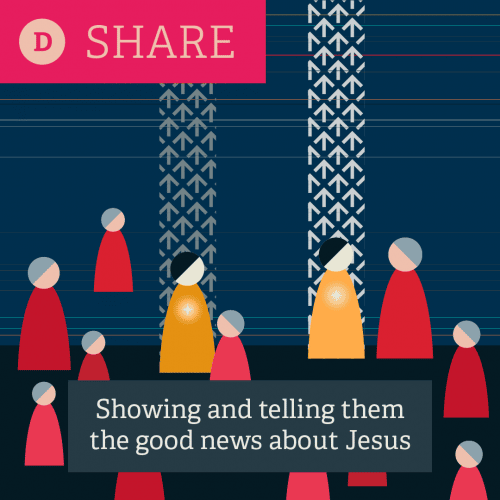 D SHARE

Showing and telling them the good news about Jesus