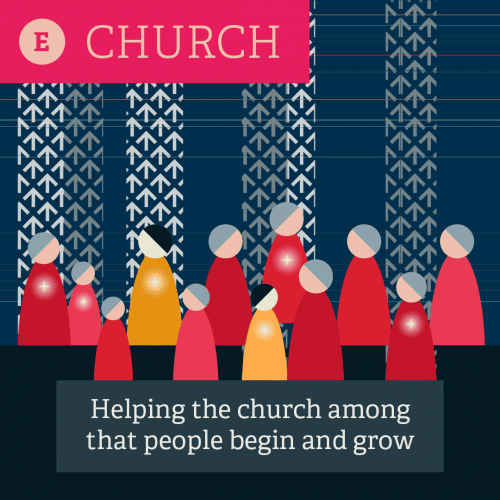 E CHURCH

Helping the church among that people begin and grow