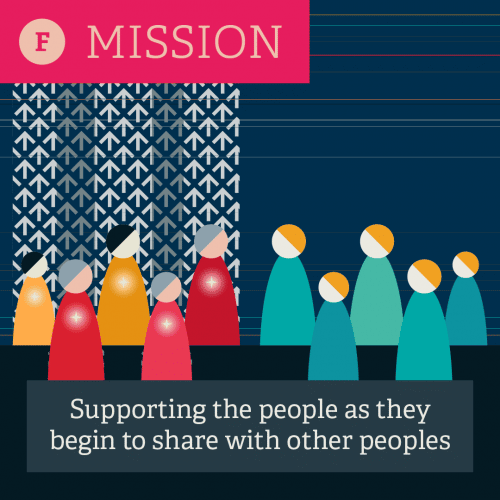 F MISSION

Supporting the people as they begin to share with other peoples