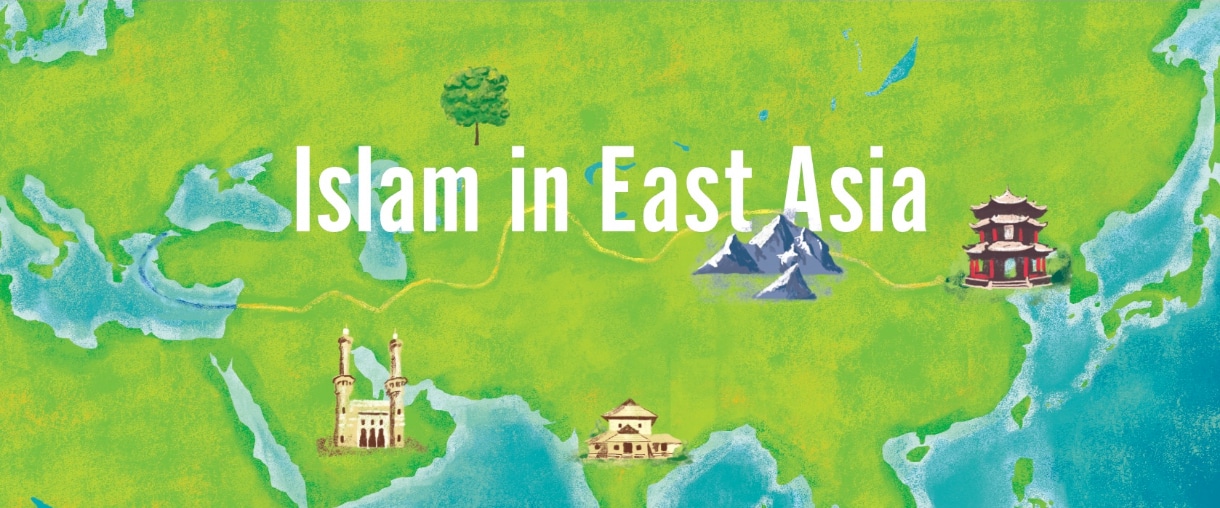 Islam in East Asia