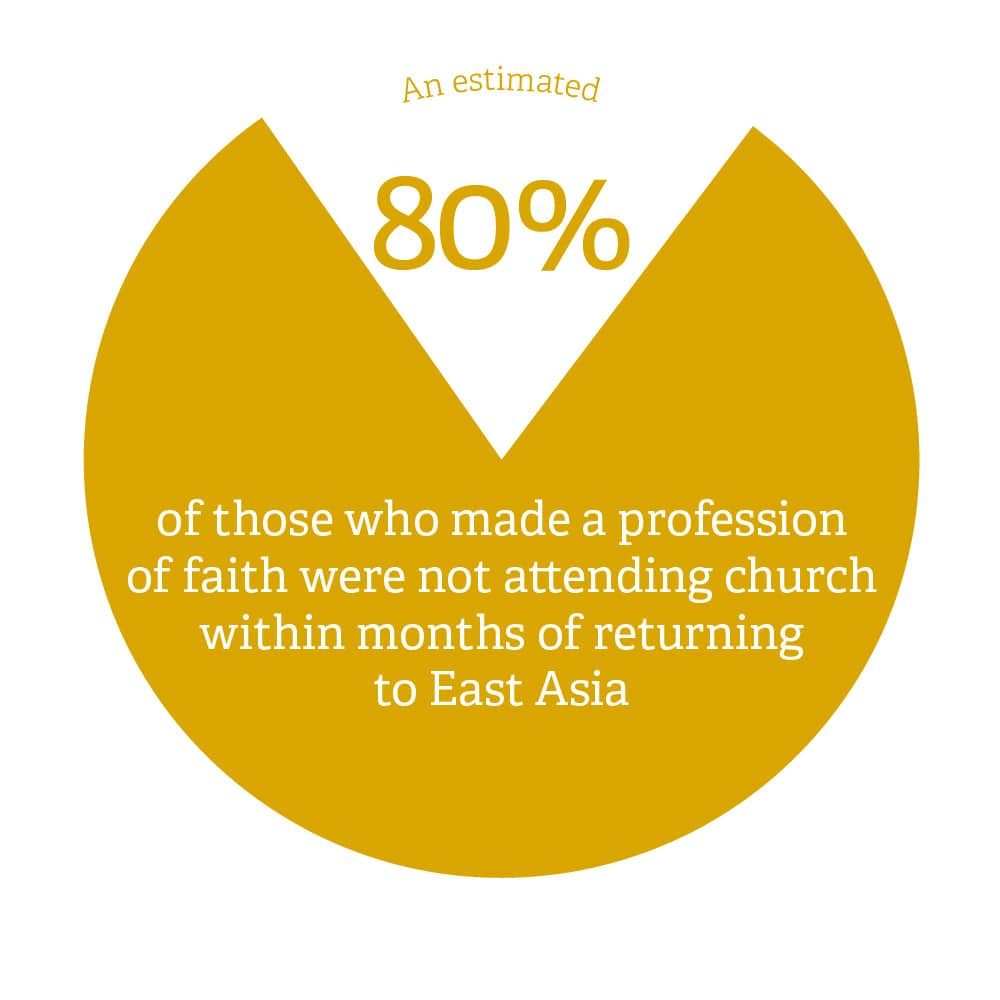 An estimated

80%

of those who made a profession of faith were not attending church within months of returning to East Asia