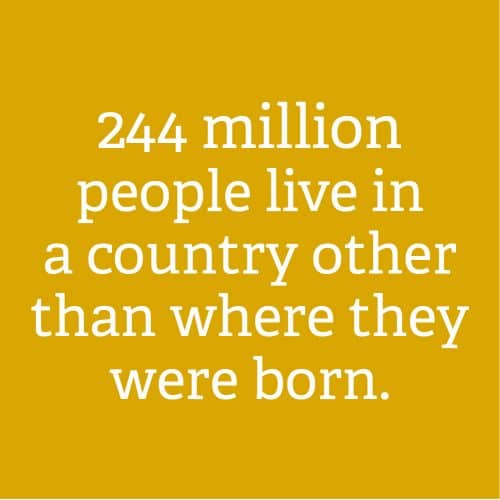 244 million people live in a country other than where they were born.