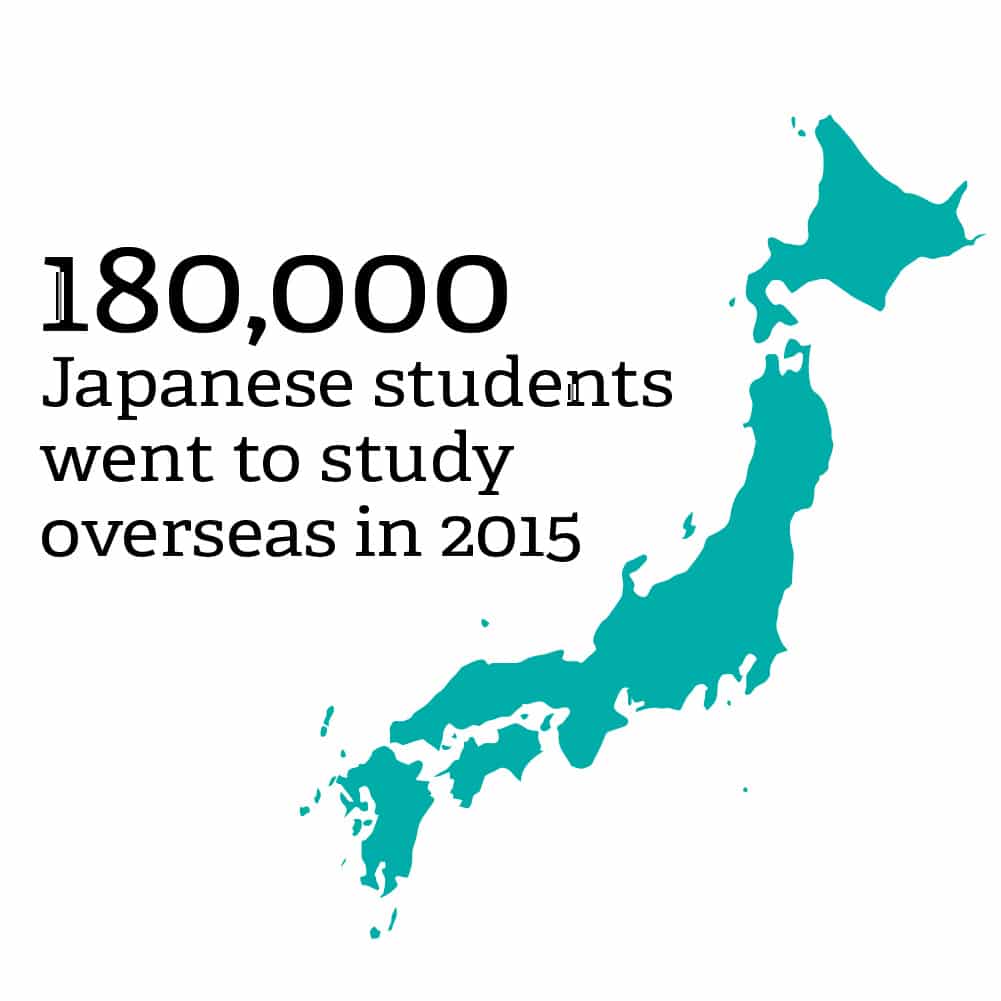 180,000
Japanese students went to study overseas in 2015