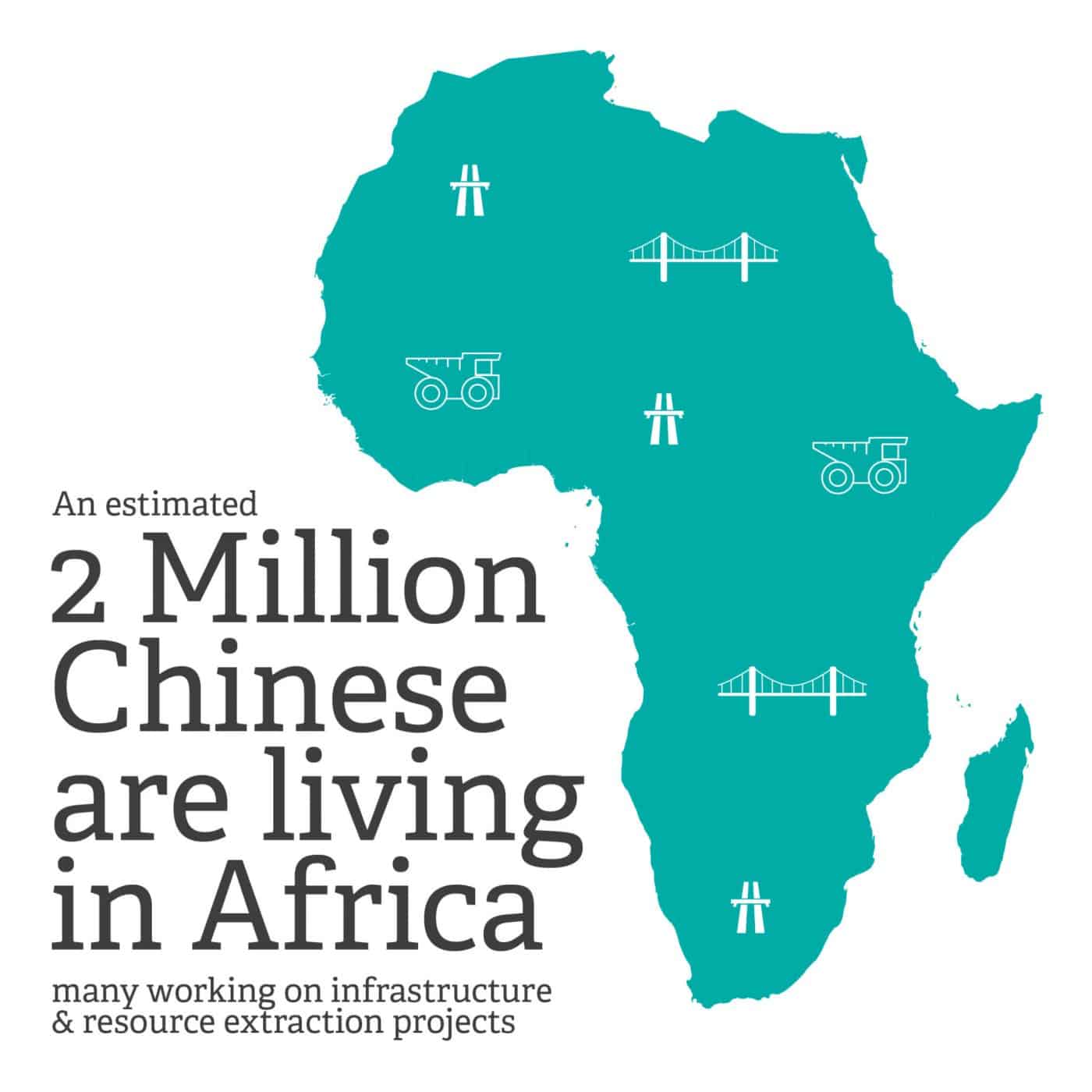 An estimated

2 Million Chinese are living in Africa

many working on infrastructure & resource extraction projects