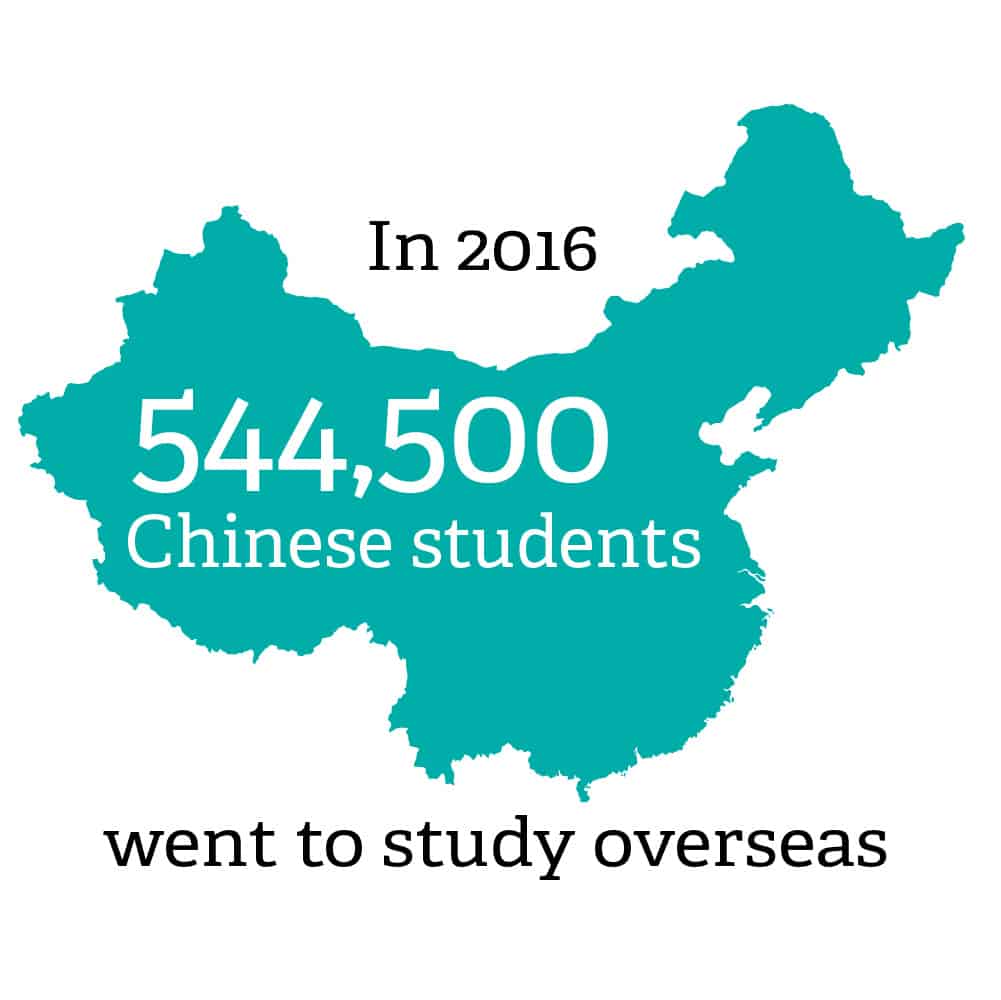 In 2016

544,500
Chinese students

went to study overseas