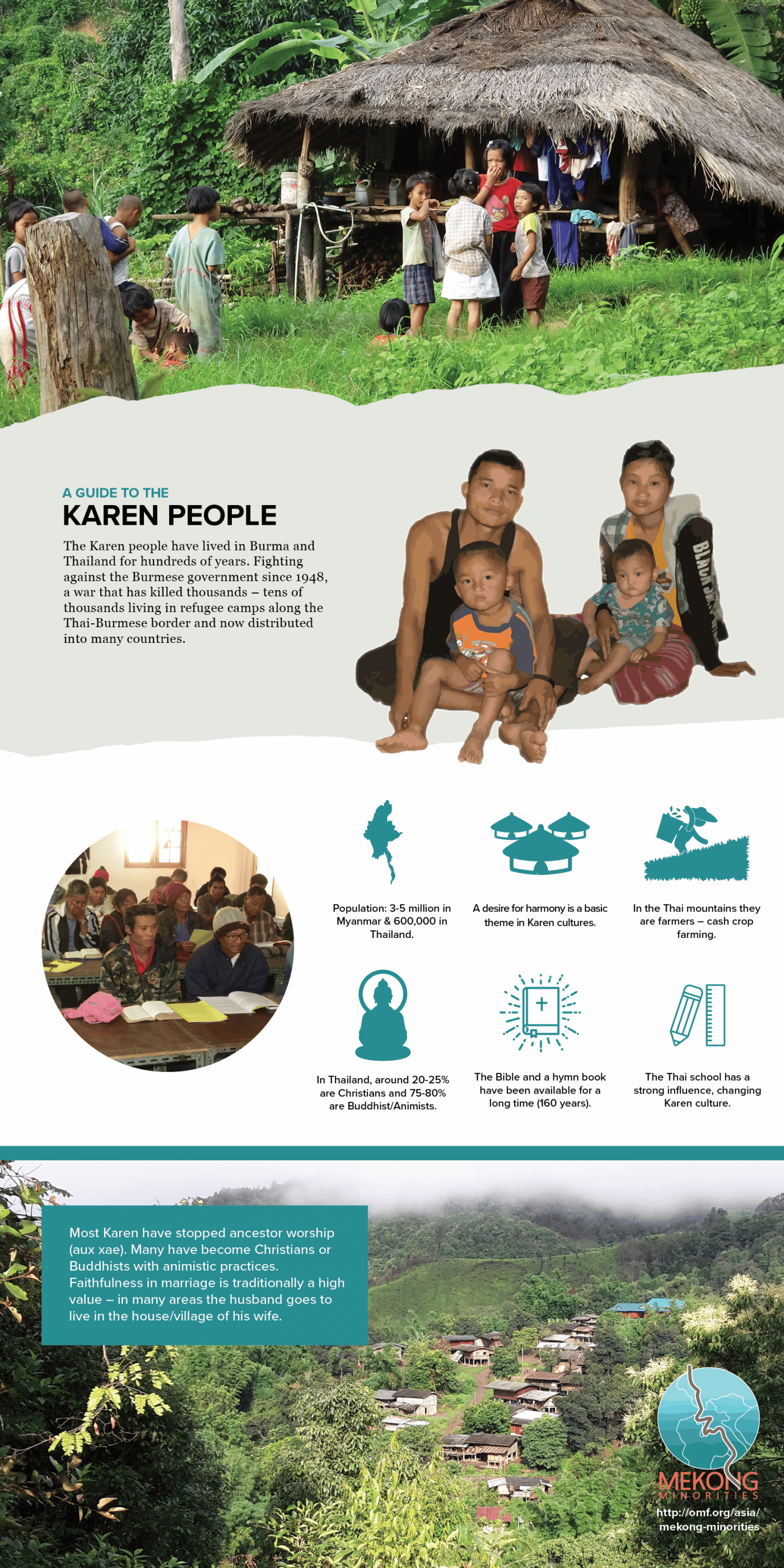 A GUIDE TO THE
KAREN PEOPLE

The Karen people have lived in Burma and Thailand for hundreds of years. Fighting against the Burmese government since 1948, a war that has killed thousands – tens of thousands living in refugee camps along the Thai-Burmese border and now distributed into many countries.

Population: 3-5 million in Myanmar & 600,000 in Thailand.

A desire for harmony is a basic theme in Karen cultures.

In the Thai mountains they are farmers – cash crop farming.

In Thailand, around 20-25% are Christians and 75-80% are Buddhist/Animists.

The Bible and a hymn book have been available for a long time (160 years).

The Thai school has a strong influence, changing Karen culture.

Most Karen have stopped ancestor worship (aux xae). Many have become Christians or Buddhists with animistic practices. Faithfulness in marriage is traditionally a high value – in many areas the husband goes to live in the house/village of his wife.

MEKONG
MINORITIES
http://omf.org/asia/mekong-minorities