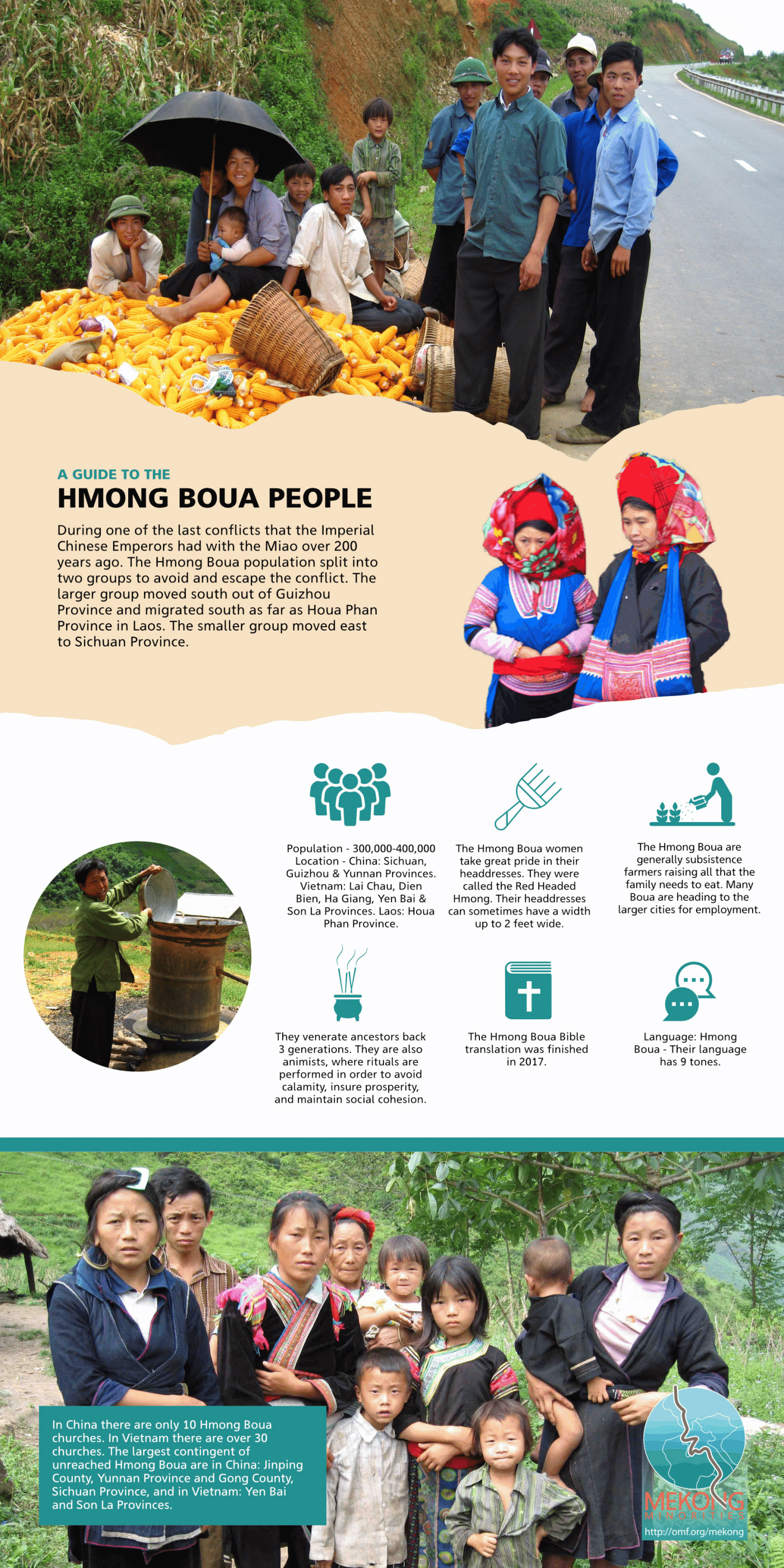 A GUIDE TO THE
HMONG BOUA PEOPLE

During one of the last conflicts that the Imperial Chinese Emperors had with the Miao over 200 years ago. The Hmong Boua population split into two groups to avoid and escape the conflict. The larger group moved south out of Guizhou Province and migrated south as far as Houa Phan Province in Laos. The smaller group moved east to Sichuan Province.

Population - 300,000-400,000 Location - China: Sichuan, Guizhou & Yunnan Provinces. Vietnam: Lai Chau, Dien Bien, Ha Giang, Yen Bai & Son La Provinces. Laos: Houa Phan Province.

The Hmong Boua women take great pride in their headdresses. They were called the Red Headed Hmong. Their headdresses can sometimes have a width up to 2 feet wide.

The Hmong Boua are generally subsistence farmers raising all that the family needs to eat. Many Boua are heading to the larger cities for employment.

They venerate ancestors back 3 generations. They are also animists, where rituals are performed in order to avoid calamity, insure prosperity, and maintain social cohesion.

The Hmong Boua Bible translation was finished in 2017.

Language: Hmong Boua - Their language has 9 tones.

In China there are only 10 Hmong Boua churches. In Vietnam there are over 30 churches. The largest contingent of unreached Hmong Boua are in China: Jinping County, Yunnan Province and Gong County, Sichuan Province, and in Vietnam: Yen Bai and Son La Provinces.

MEKONG
MINORITIES
http://omf.org/mekong