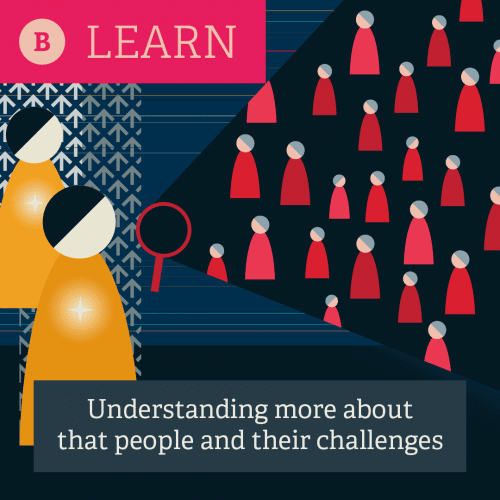 B LEARN

Understanding more about that people and their challenges