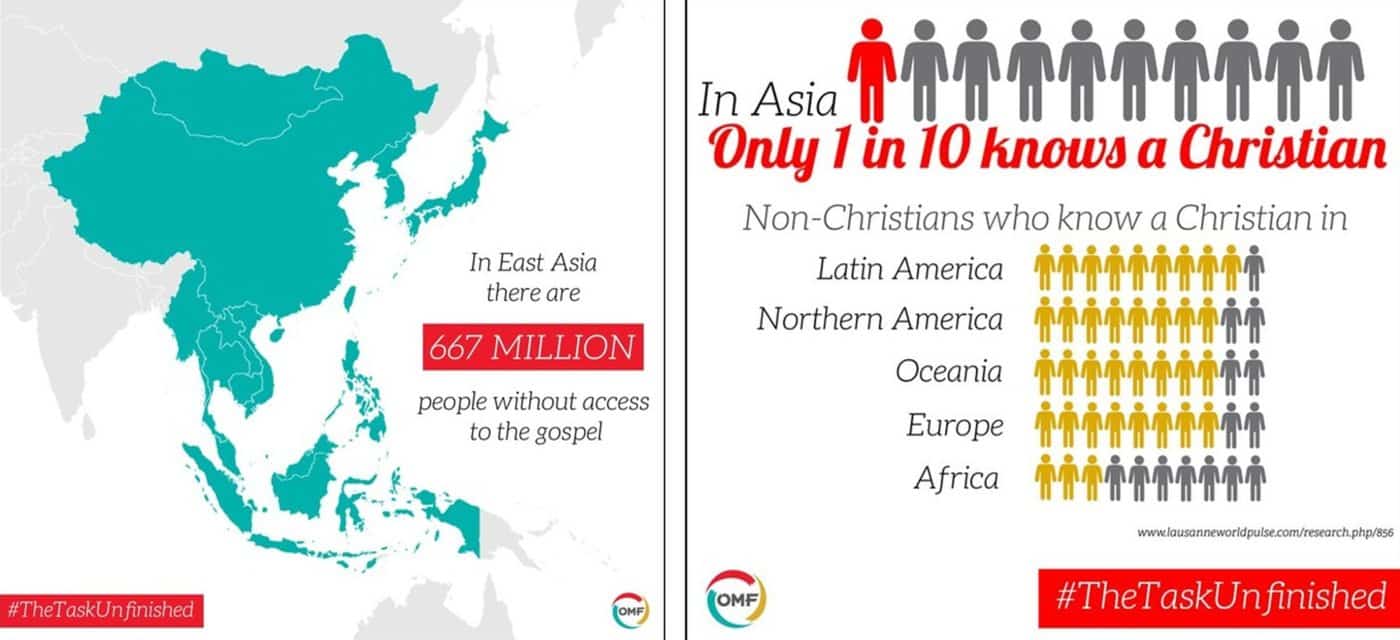 In East Asia there are

667 MILLION

people without access to the gospel

#TheTaskUnfinished

OMF

In Asia

Only 1 in 10 knows a Christian

Non-Christians who know a Christian in

Latin America

Northern America

Oceania

Europe

Africa

www.lausanneworldpulse.com/research.php/856

OMF

#TheTaskUnfinished