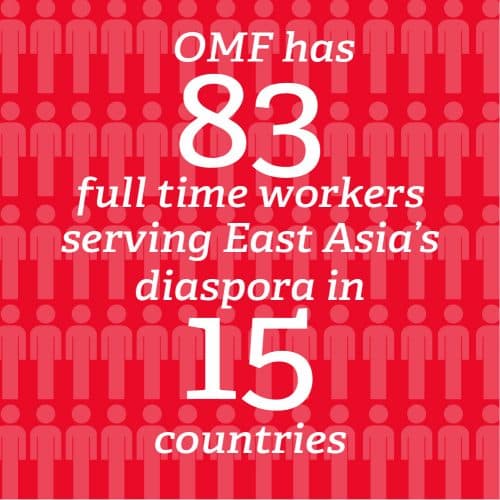 OMF has
83
full time workers serving East Asia's diaspora in
15
countries