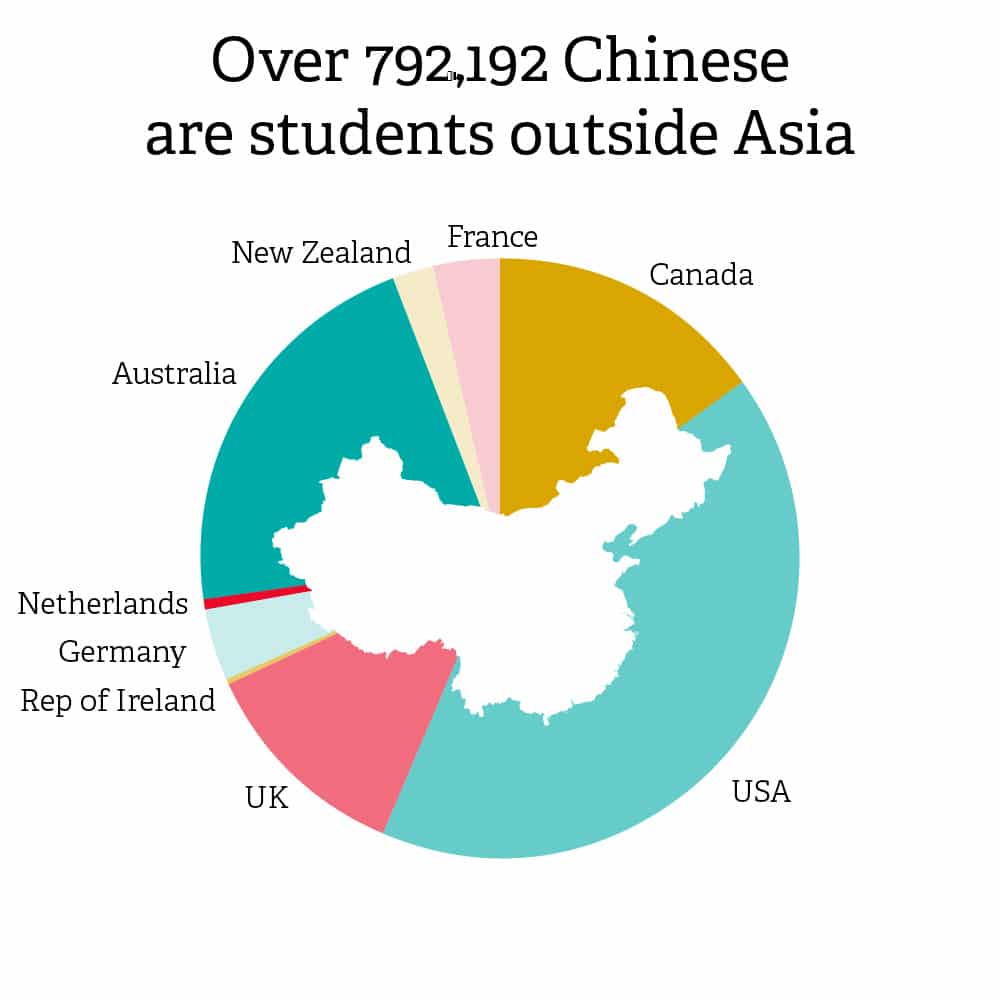 Over 792,192 Chinese are students outside Asia

New Zealand
France
Canada
Australia
Netherlands
Germany
Rep of Ireland
UK
USA