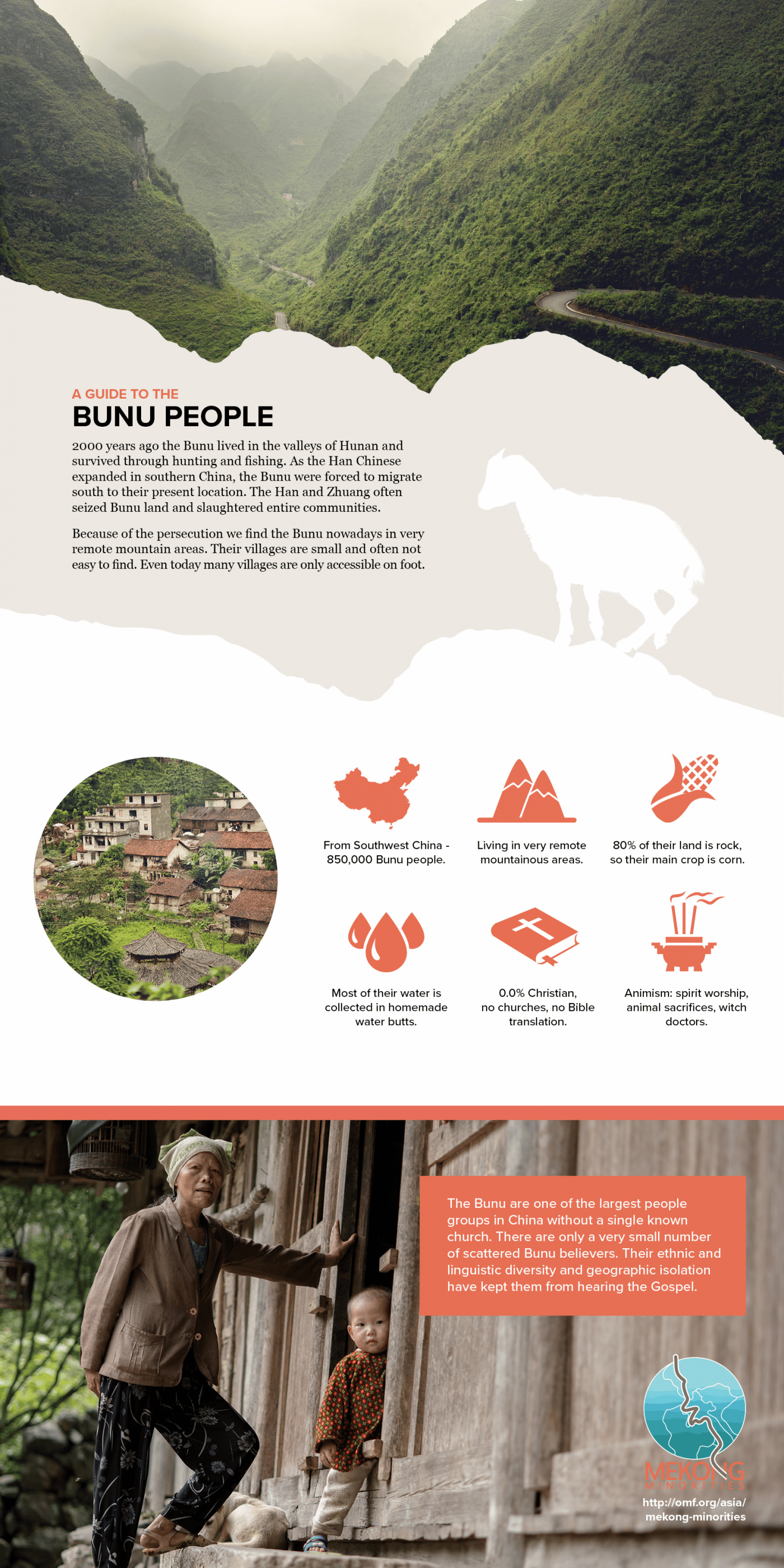 A GUIDE TO THE
BUNU PEOPLE

2000 years ago the Bunu lived in the valleys of Hunan and survived through hunting and fishing. As the Han Chinese expanded in southern China, the Bunu were forced to migrate south to their present location. The Han and Zhuang often seized Bunu land and slaughtered entire communities.

Because of the persecution we find the Bunu nowadays in very remote mountain areas. Their villages are small and often not easy to find. Even today many villages are only accessible on foot.

From Southwest China - 850,000 Bunu people.

Living in very remote mountainous areas.

80% of their land is rock, so their main crop is corn.

Most of their water is collected in homemade water butts.

0.0% Christian, no churches, no Bible translation.

Animism: spirit worship, animal sacrifices, witch doctors.

The Bunu are one of the largest people groups in China without a single known church. There are only a very small number of scattered Bunu believers. Their ethnic and linguistic diversity and geographic isolation have kept them from hearing the Gospel.

MEKONG
MINORITIES
http://omf.org/asia/mekong-minorities