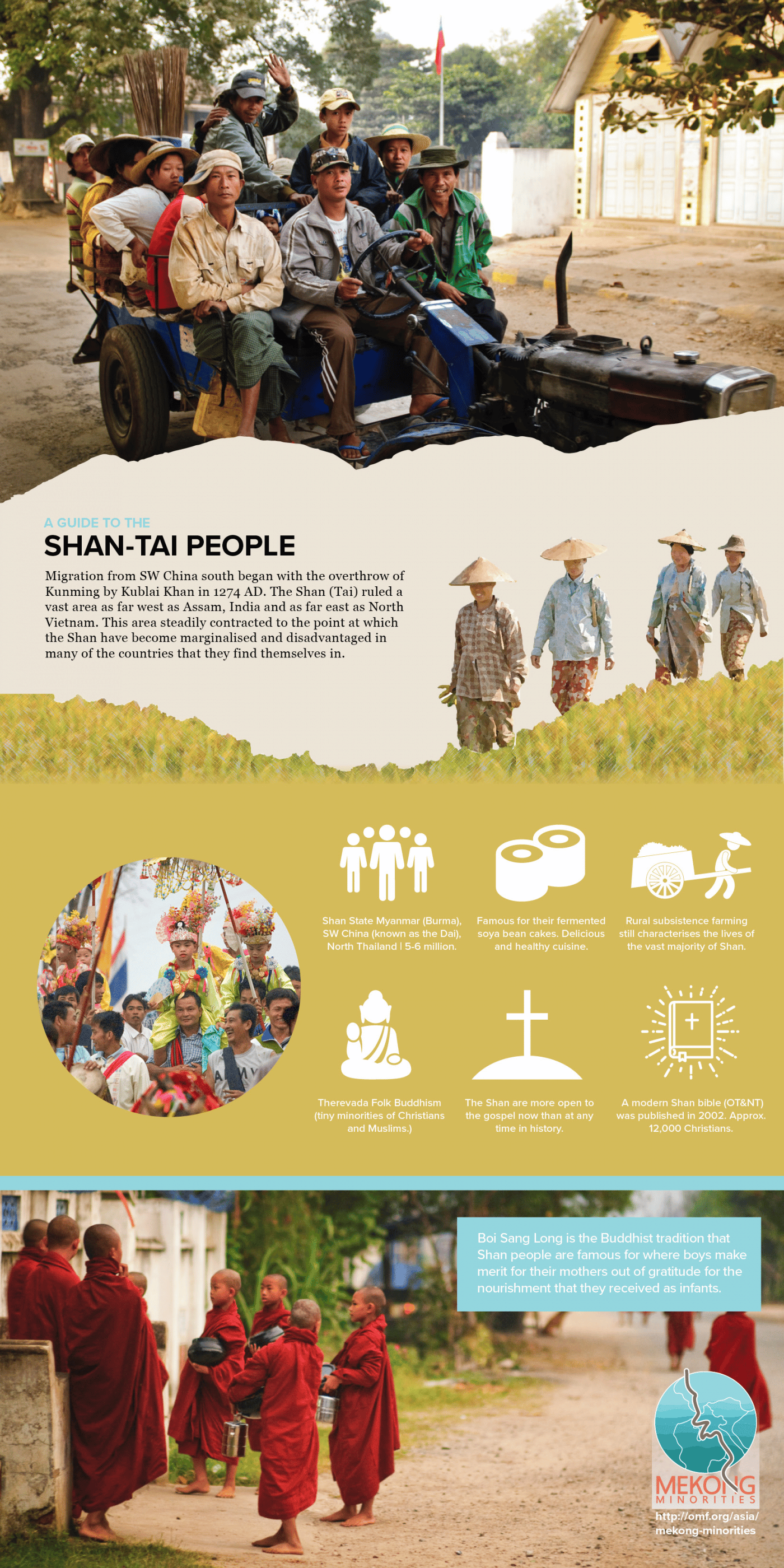 A GUIDE TO THE
SHAN-TAI PEOPLE

Migration from SW China south began with the overthrow of Kunming by Kublai Khan in 1274 AD. The Shan (Tai) ruled a vast area as far west as Assam, India and as far east as North Vietnam. This area steadily contracted to the point at which the Shan have become marginalised and disadvantaged in many of the countries that they find themselves in.

Shan State Myanmar (Burma), SW China (known as the Dai), North Thailand | 5-6 million.

Famous for their fermented soya bean cakes. Delicious and healthy cuisine.

Rural subsistence farming still characterises the lives of the vast majority of Shan.

Therevada Folk Buddhism (tiny minorities of Christians and Muslims.)

The Shan are more open to the gospel now than at any time in history.

A modern Shan bible (OT&NT) was published in 2002. Approx. 12,000 Christians.

Boi Sang Long is the Buddhist tradition that Shan people are famous for where boys make merit for their mothers out of gratitude for the nourishment that they received as infants.

MEKONG
MINORITIES
http://omf.org/asia/mekong-minorities