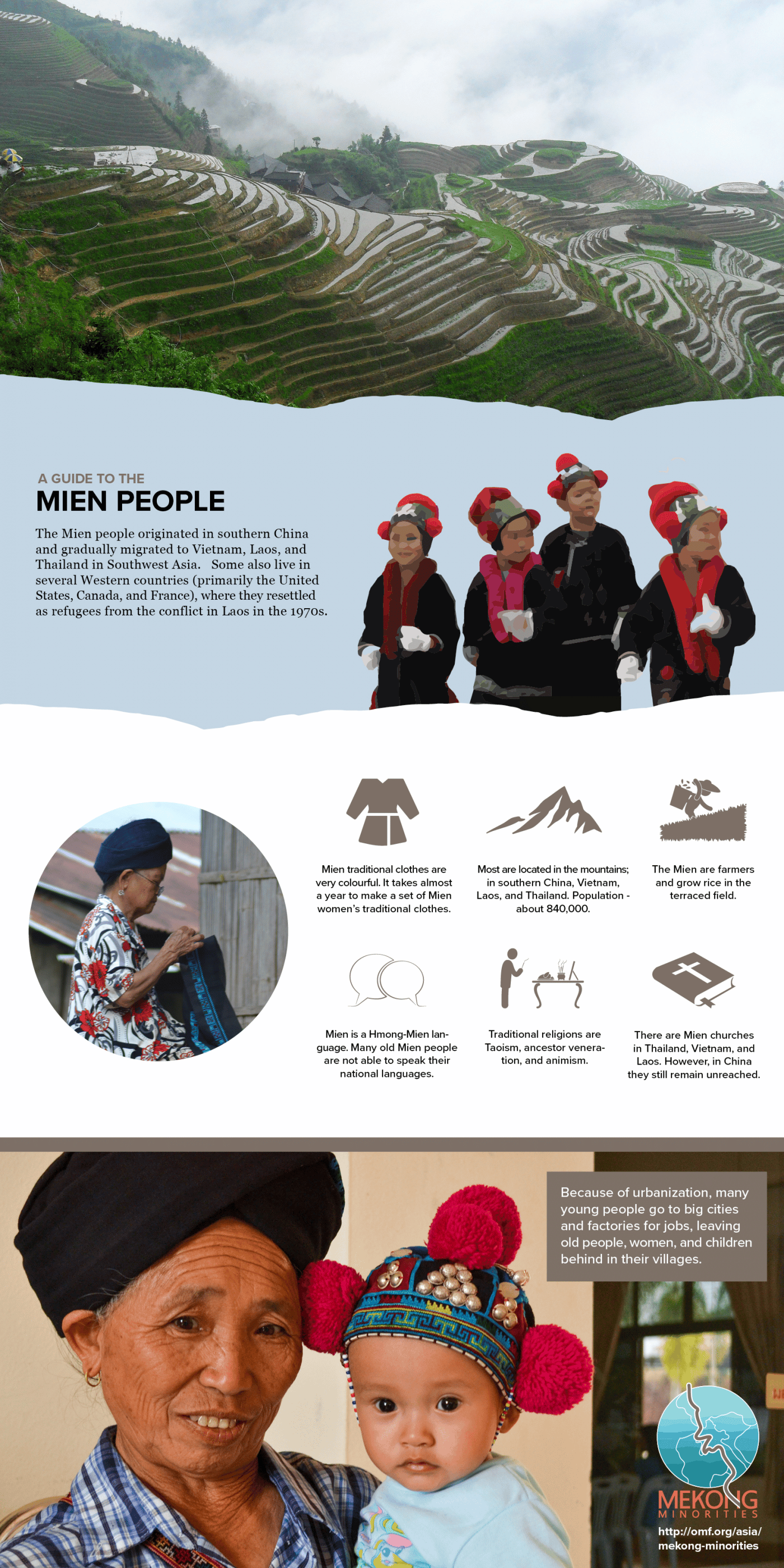 A GUIDE TO THE
MIEN PEOPLE

The Mien people originated in southern China and gradually migrated to Vietnam, Laos, and Thailand in Southwest Asia. Some also live in several Western countries (primarily the United States, Canada, and France), where they resettled as refugees from the conflict in Laos in the 1970s.

Mien traditional clothes are very colourful. It takes almost a year to make a set of Mien women's traditional clothes.

Most are located in the mountains; in southern China, Vietnam, Laos, and Thailand. Population - about 840,000.

The Mien are farmers and grow rice in the terraced field.

Mien is a Hmong-Mien language. Many old Mien people are not able to speak their national languages.

Traditional religions are Taoism, ancestor veneration, and animism.

There are Mien churches in Thailand, Vietnam, and Laos. However, in China they still remain unreached.

Because of urbanization, many young people go to big cities and factories for jobs, leaving old people, women, and children behind in their villages.

MEKONG
MINORITIES

http://omf.org/asia/mekong-minorities