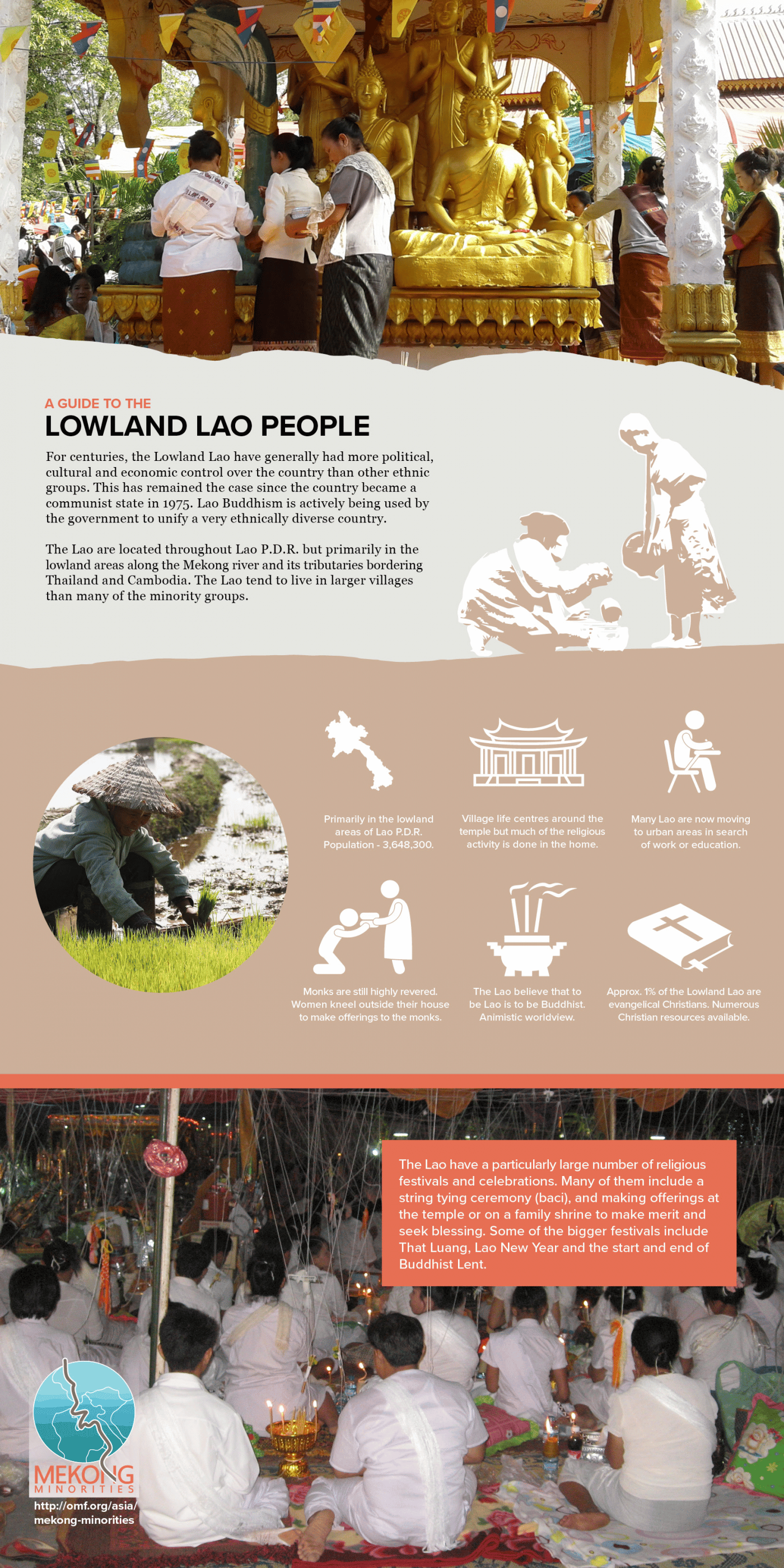 A GUIDE TO THE
LOWLAND LAO PEOPLE

For centuries, the Lowland Lao have generally had more political, cultural and economic control over the country than other ethnic groups. This has remained the case since the country became a communist state in 1975. Lao Buddhism is actively being used by the government to unify a very ethnically diverse country.

The Lao are located throughout Lao P.D.R. but primarily in the lowland areas along the Mekong river and its tributaries bordering Thailand and Cambodia. The Lao tend to live in larger villages than many of the minority groups.

Primarily in the lowland areas of Lao P.D.R. Population - 3,648,300.

Village life centres around the temple but much of the religious activity is done in the home.

Many Lao are now moving to urban areas in search of work or education.

Monks are still highly revered. Women kneel outside their house to make offerings to the monks.

The Lao believe that to be Lao is to be Buddhist. Animistic worldview.

Approx. 1% of the Lowland Lao are evangelical Christians. Numerous Christian resources available.

The Lao have a particularly large number of religious festivals and celebrations. Many of them include a string tying ceremony (baci), and making offerings at the temple or on a family shrine to make merit and seek blessing. Some of the bigger festivals include That Luang, Lao New Year and the start and end of Buddhist Lent.

MEKONG
MINORITIES
http://omf.org/asia/mekong-minorities