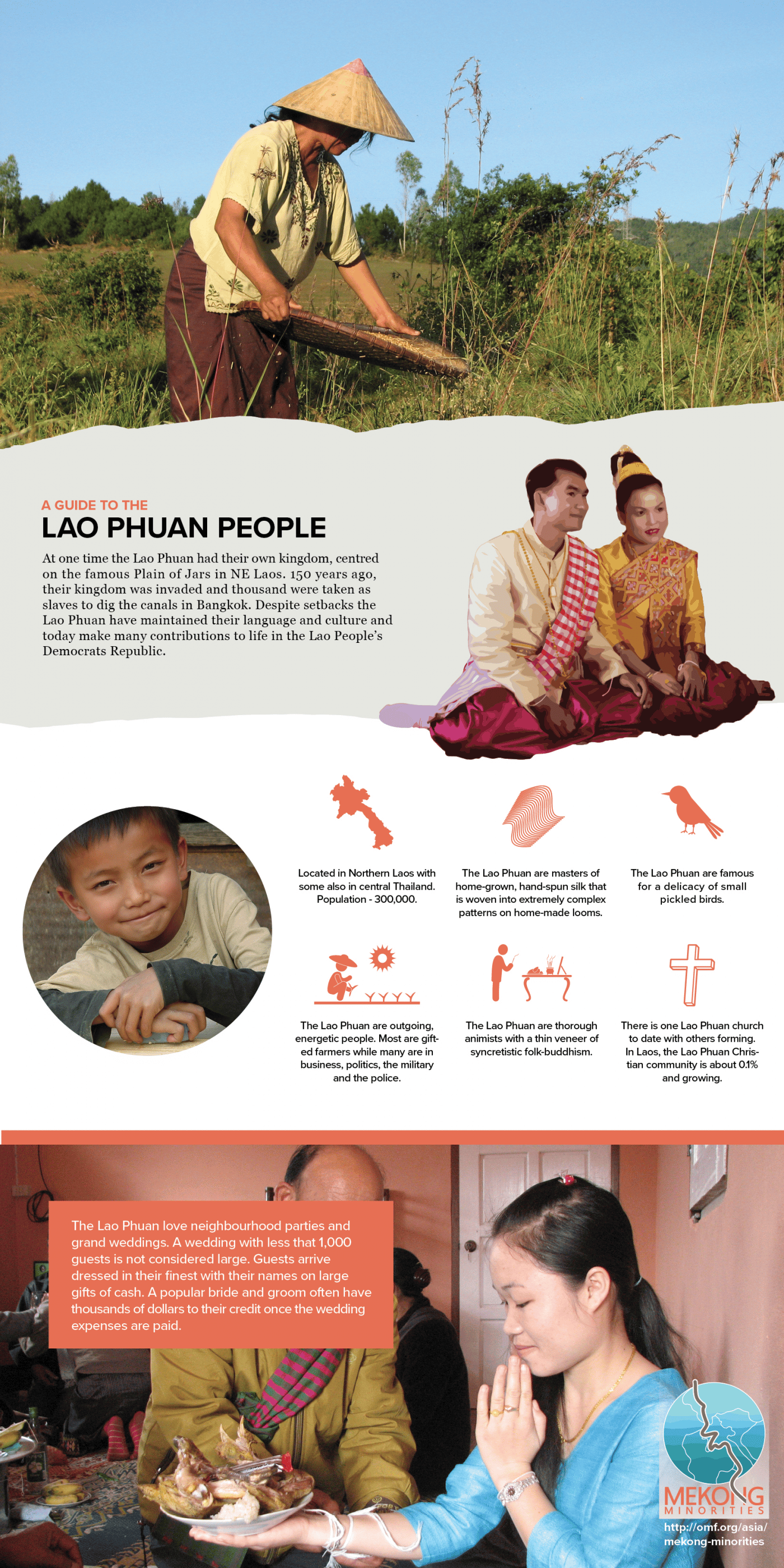 A GUIDE TO THE
LAO PHUAN PEOPLE

At one time the Lao Phuan had their own kingdom, centred on the famous Plain of Jars in NE Laos. 150 years ago, their kingdom was invaded and thousand were taken as slaves to dig the canals in Bangkok. Despite setbacks the Lao Phuan have maintained their language and culture and today make many contributions to life in the Lao People's Democrats Republic.

Located in Northern Laos with some also in central Thailand. Population - 300,000.

The Lao Phuan are masters of home-grown, hand-spun silk that is woven into extremely complex patterns on home-made looms.

The Lao Phuan are famous for a delicacy of small pickled birds.

The Lao Phuan are outgoing, energetic people. Most are gifted farmers while many are in business, politics, the military and the police.

The Lao Phuan are thorough animists with a thin veneer of syncretistic folk-buddhism.

There is one Lao Phuan church to date with others forming. In Laos, the Lao Phuan Christian community is about 0.1% and growing.

The Lao Phuan love neighbourhood parties and grand weddings. A wedding with less that 1,000 guests is not considered large. Guests arrive dressed in their finest with their names on large gifts of cash. A popular bride and groom often have thousands of dollars to their credit once the wedding expenses are paid.

MEKONG MINORITIES
http://omf.org/asia/mekong-minorities